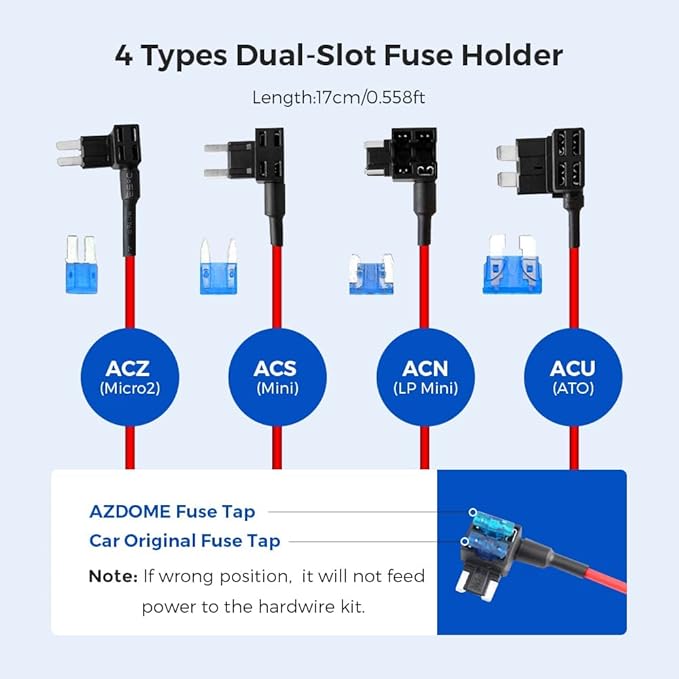 4 Types Dual-Slot Fuse Holder

Length:17cm/0.558ft

ACZ
(Micro2)

ACS
(Mini)

ACN
(LP Mini)

ACU
(ATO)

AZDOME Fuse Tap

Car Original Fuse Tap

Note: If wrong position, it will not feed power to the hardwire kit.