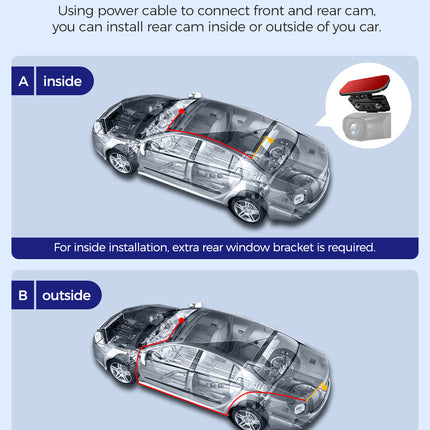 Using power cable to connect front and rear cam, you can install rear cam inside or outside of you car.

A inside

For inside installation, extra rear window bracket is required.

B outside