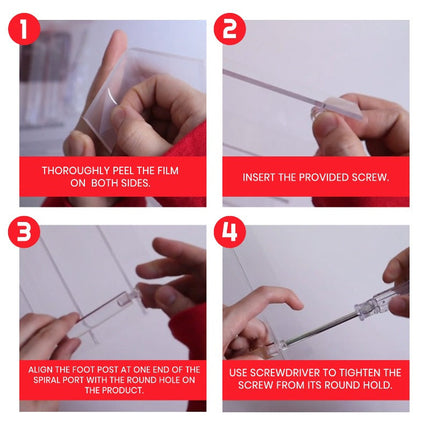 1

THOROUGHLY PEEL THE FILM ON BOTH SIDES.

2

INSERT THE PROVIDED SCREW.

3

ALIGN THE FOOT POST AT ONE END OF THE SPIRAL PORT WITH THE ROUND HOLE ON THE PRODUCT.

4

USE SCREWDRIVER TO TIGHTEN THE SCREW FROM ITS ROUND HOLD.