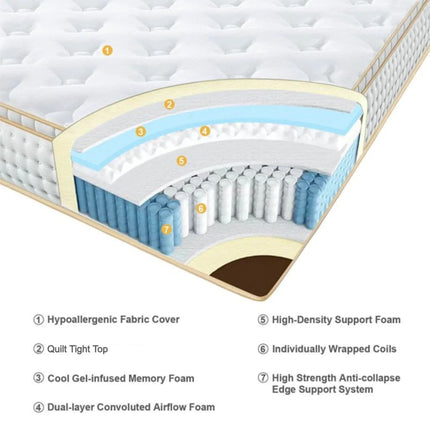 1
2
3
4
5
6
7

① Hypoallergenic Fabric Cover

② Quilt Tight Top

③ Cool Gel-infused Memory Foam

④ Dual-layer Convoluted Airflow Foam

⑤ High-Density Support Foam

⑥ Individually Wrapped Coils

⑦ High Strength Anti-collapse Edge Support System