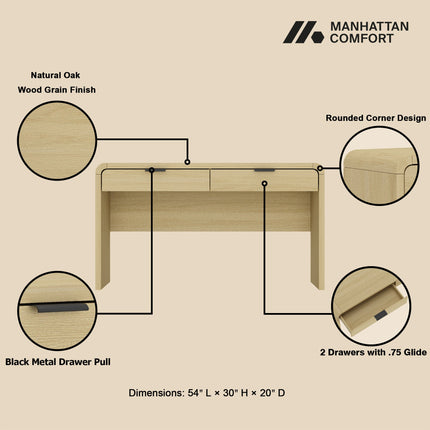 MANHATTAN COMFORT

Natural Oak
Wood Grain Finish

Rounded Corner Design

Black Metal Drawer Pull

2 Drawers with .75 Glide

Dimensions: 54" L × 30" H × 20" D